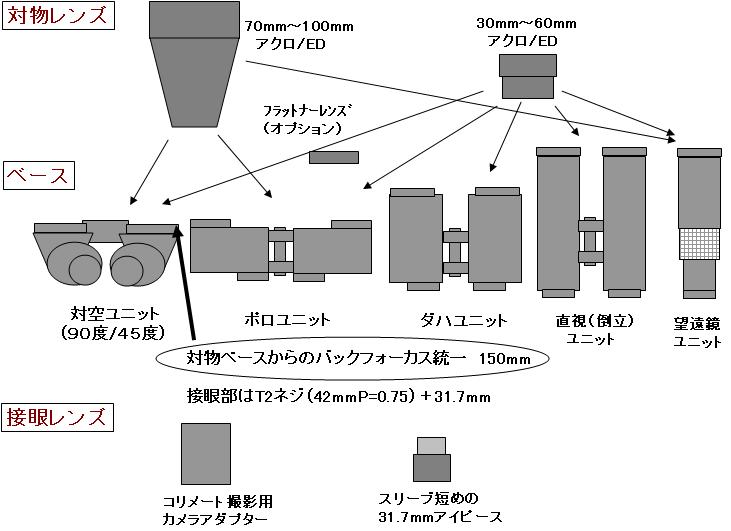 対物レンズ

70mm～100mm
アクロ/ED

30mm～60mm
アクロ/ED

フラットナーレンズ
（オプション）

ベース

対空ユニット
（90度/45度）

ポロユニット

ダハユニット

直視（倒立）
ユニット

望遠鏡
ユニット

対物ベースからのバックフォーカス統一　150mm

接眼部はT2ネジ（42mmP=0.75）＋31.7mm

接眼レンズ

コリメート撮影用
カメラアダプター

スリーブ短めの
31.7mmアイピース